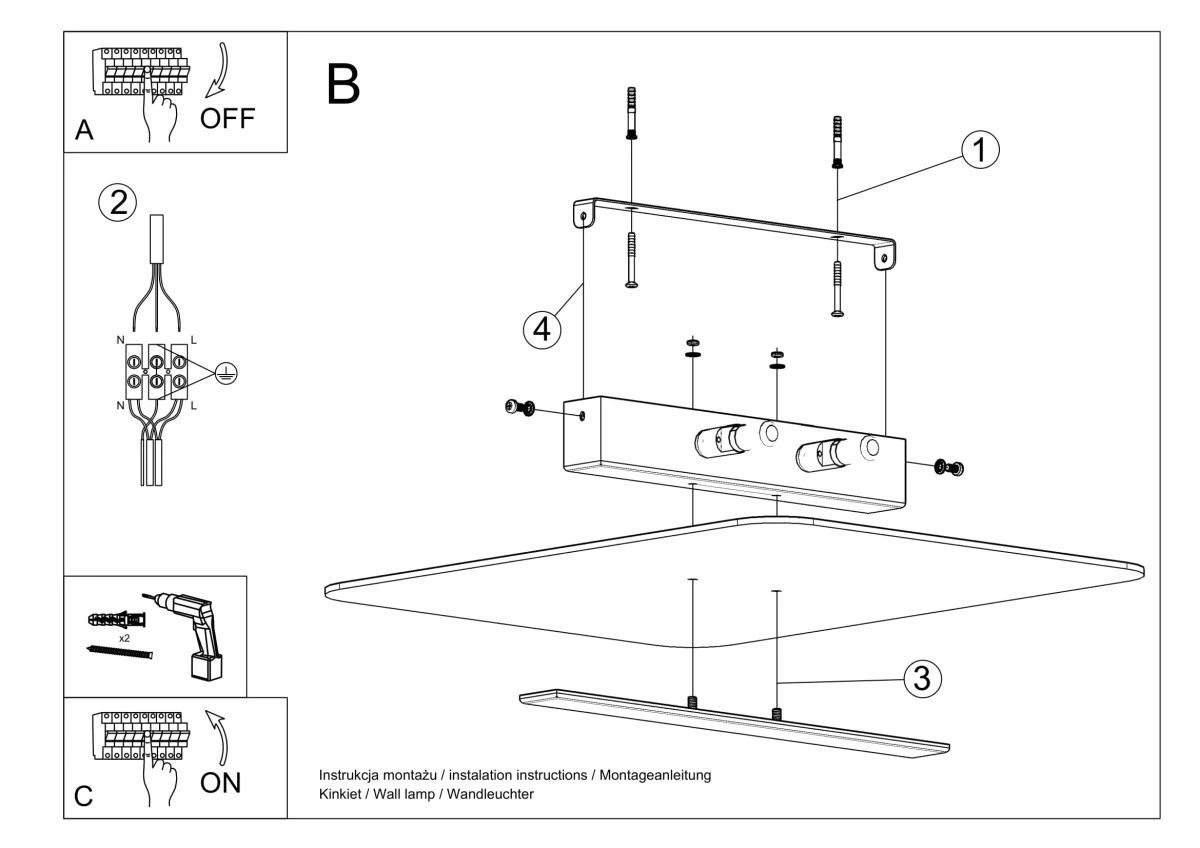 A
OFF

2
N
L
N
L

x2

C
ON

B
1
4
3

Instrukcja montażu / instalation instructions / Montageanleitung
Kinkiet / Wall lamp / Wandleuchter