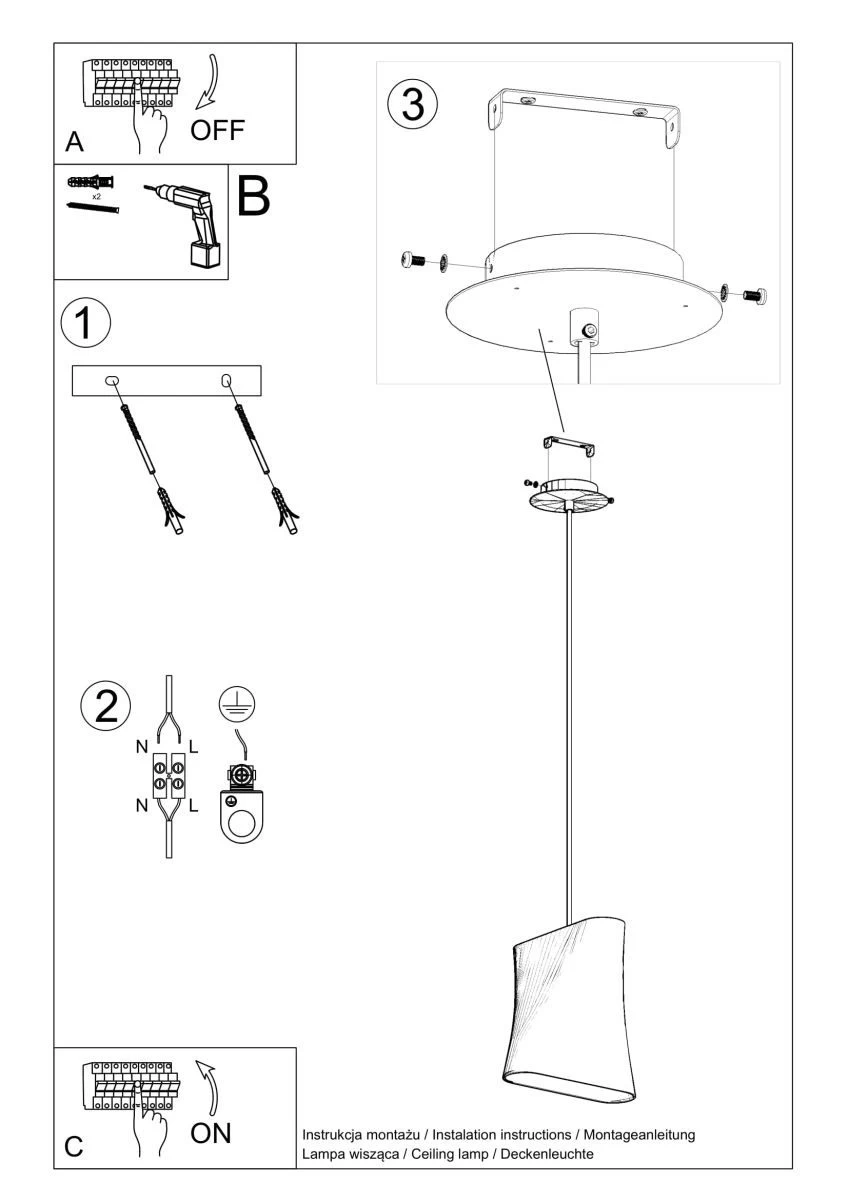 A
OFF

x2
B

1

2
N
L
N
L

3

C
ON

Instrukcja montażu / Instalation instructions / Montageanleitung
Lampa wisząca / Ceiling lamp / Deckenleuchte