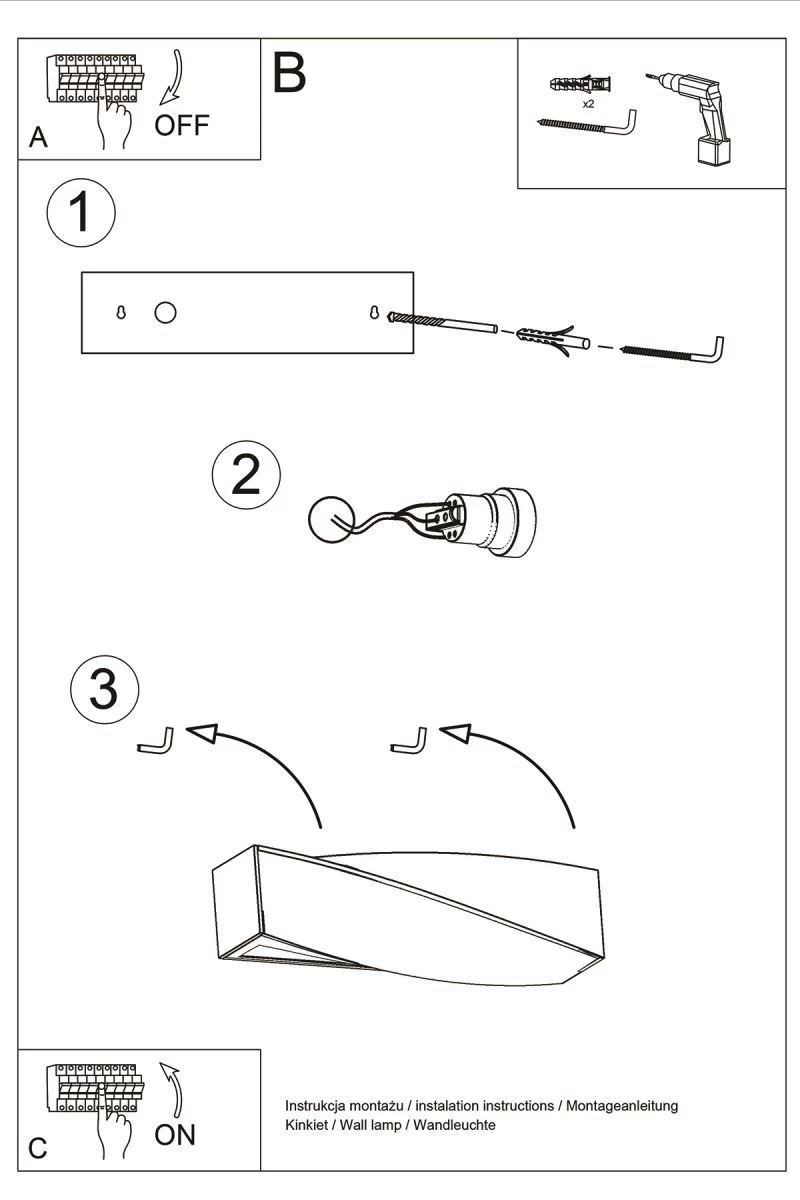 A

OFF

B

x2

1

2

3

C

ON

Instrukcja montażu / instalation instructions / Montageanleitung
Kinkiet / Wall lamp / Wandleuchte