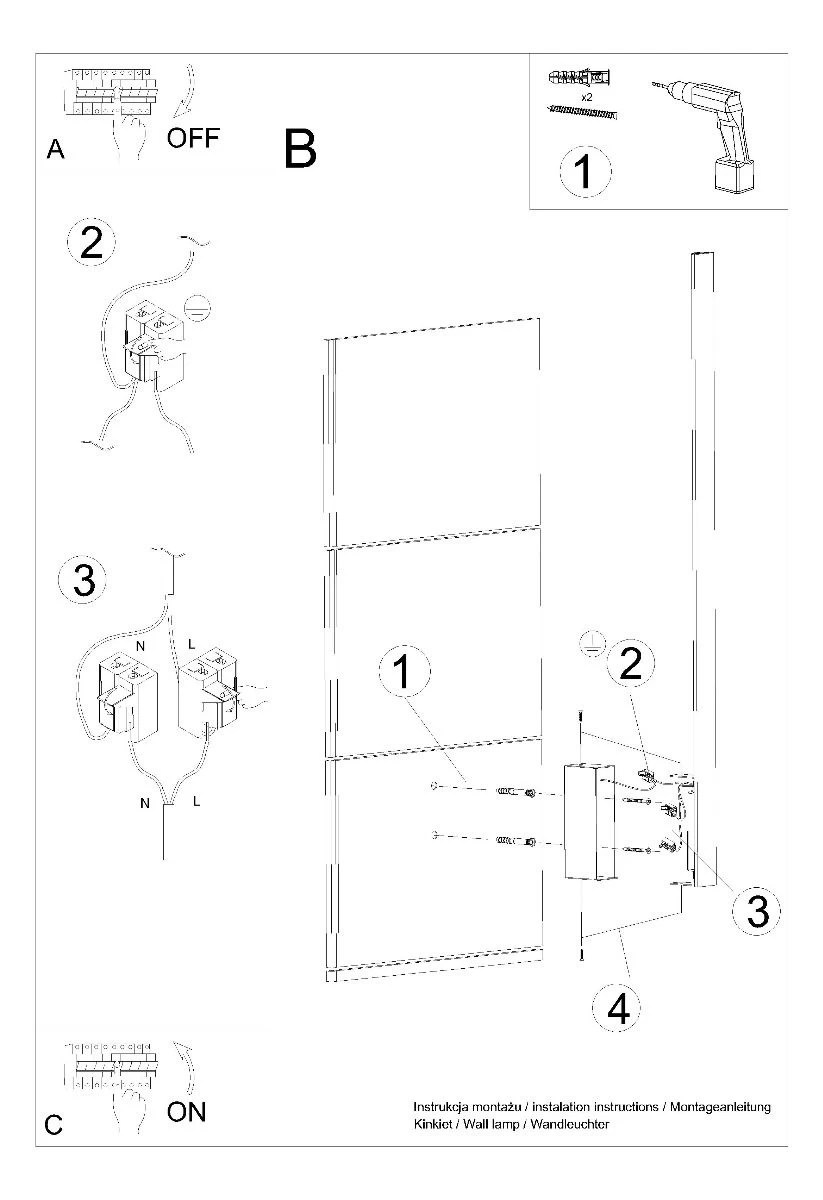 A
OFF
B
x2
1
2
3
N
L
N
L
1
2
3
4
C
ON
Instrukcja montażu / instalation instructions / Montageanleitung
Kinkiet / Wall lamp / Wandleuchter